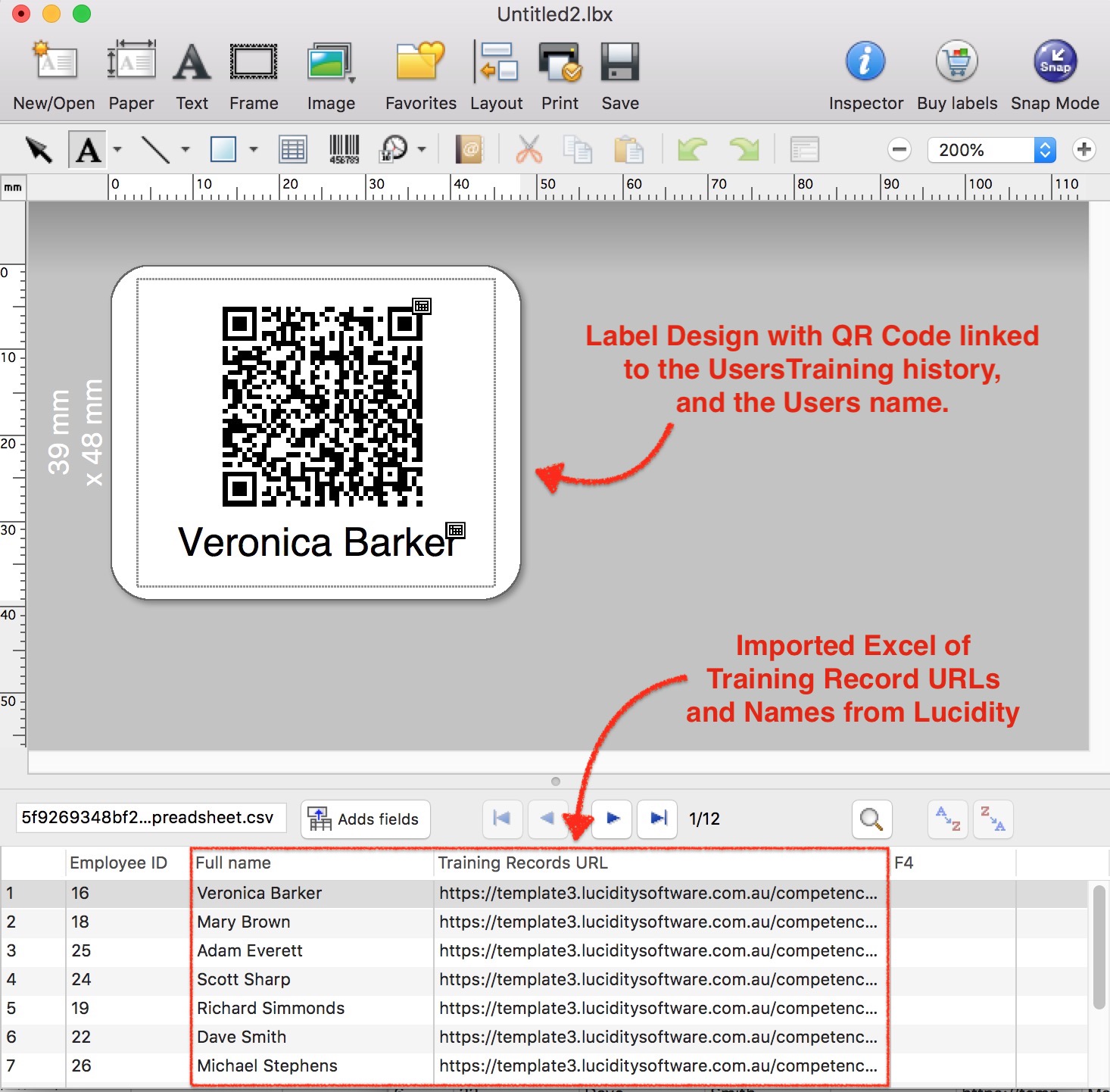 Untitled2.lbx

New/Open Paper Text Frame Image Favorites Layout Print Save Inspector Buy labels Snap Mode

200%

mm 0 10 20 30 40 50 60 70 80 90 100 110

0 10 20 30 40 50

39 mm x 48 mm

Veronica Barker

Label Design with QR Code linked to the UsersTraining history, and the Users name.

Imported Excel of Training Record URLs and Names from Lucidity

5f9269348bf2...preadsheet.csv

Adds fields

1/12

| | Employee ID | Full name | Training Records URL | F4 |
|---|---|---|---|---|
| 1 | 16 | Veronica Barker | https://template3.luciditysoftware.com.au/competenc... | |
| 2 | 18 | Mary Brown | https://template3.luciditysoftware.com.au/competenc... | |
| 3 | 25 | Adam Everett | https://template3.luciditysoftware.com.au/competenc... | |
| 4 | 24 | Scott Sharp | https://template3.luciditysoftware.com.au/competenc... | |
| 5 | 19 | Richard Simmonds | https://template3.luciditysoftware.com.au/competenc... | |
| 6 | 22 | Dave Smith | https://template3.luciditysoftware.com.au/competenc... | |
| 7 | 26 | Michael Stephens | https://template3.luciditysoftware.com.au/competenc... | |